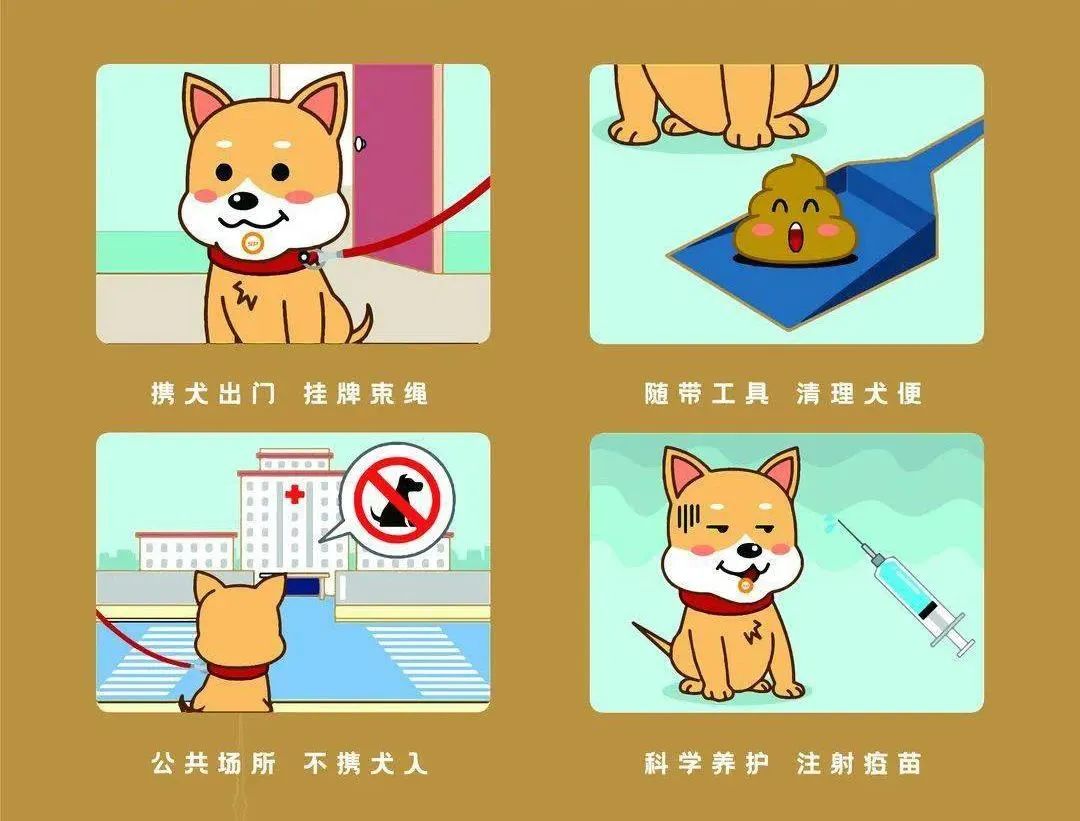 携犬出门 挂牌束绳

随带工具 清理犬便

公共场所 不携犬入

科学养护 注射疫苗